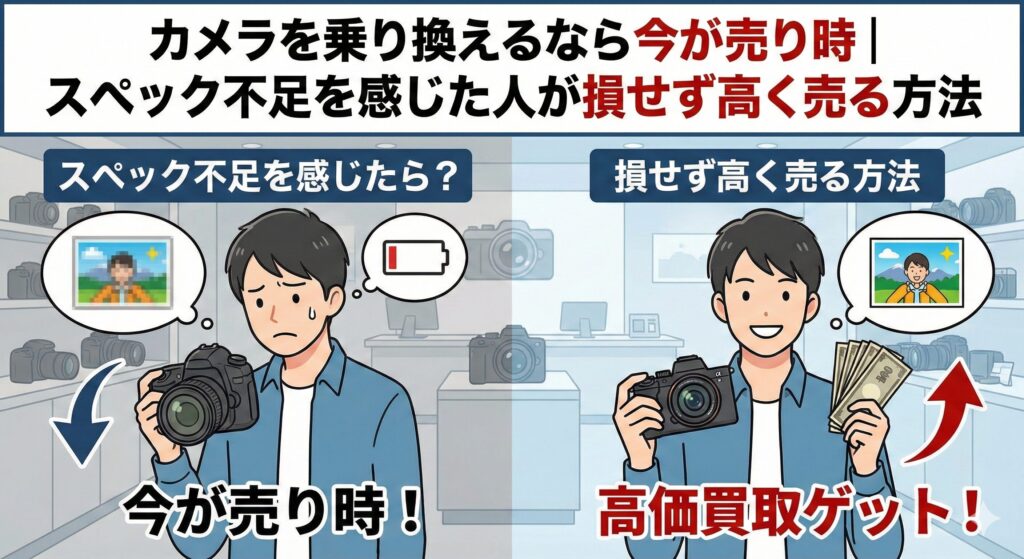 カメラを乗り換えるなら今が売り時｜スペック不足を感じた人が損せず高く売る方法

スペック不足を感じたら？

今が売り時！

損せず高く売る方法

高価買取ゲット！